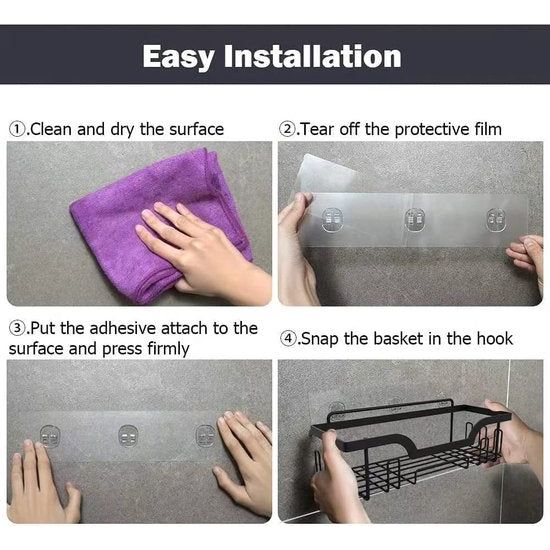 Easy Installation

①.Clean and dry the surface

②.Tear off the protective film

③.Put the adhesive attach to the surface and press firmly

④.Snap the basket in the hook