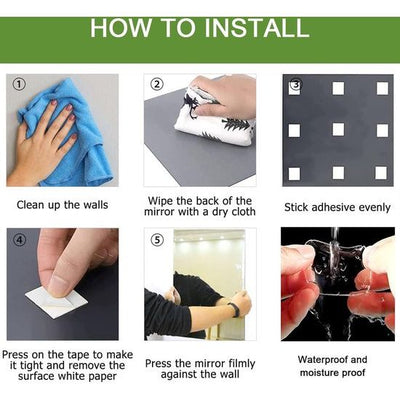 HOW TO INSTALL

①

Clean up the walls

②

Wipe the back of the mirror with a dry cloth

③

Stick adhesive evenly

④

Press on the tape to make it tight and remove the surface white paper

⑤

Press the mirror filmly against the wall

Waterproof and moisture proof