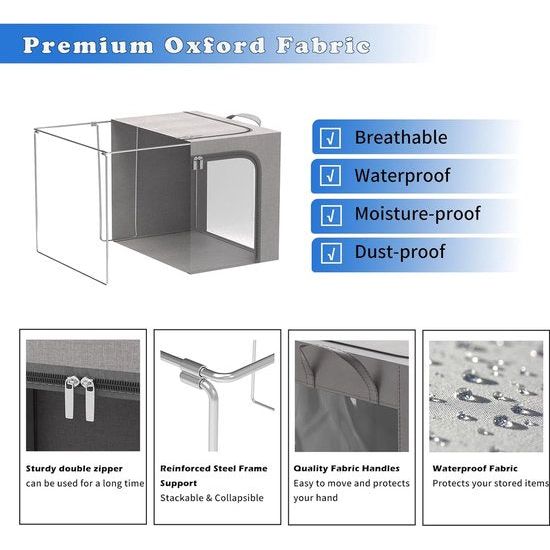 Premium Oxford Fabric

√ Breathable

√ Waterproof

√ Moisture-proof

√ Dust-proof

Sturdy double zipper
can be used for a long time

Reinforced Steel Frame Support
Stackable & Collapsible

Quality Fabric Handles
Easy to move and protects your hand

Waterproof Fabric
Protects your stored items