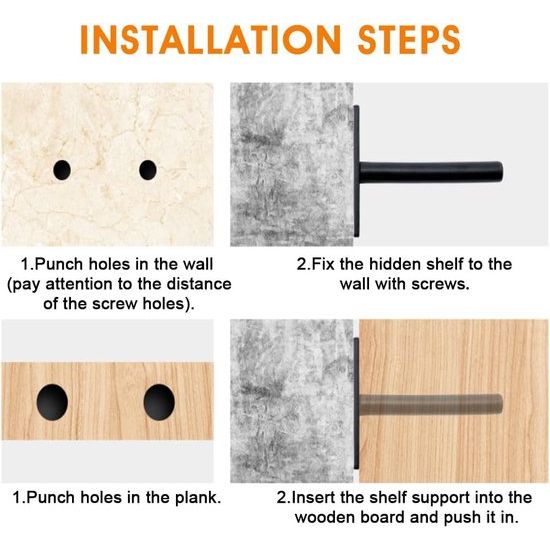 INSTALLATION STEPS

1.Punch holes in the wall (pay attention to the distance of the screw holes).

2.Fix the hidden shelf to the wall with screws.

1.Punch holes in the plank.

2.Insert the shelf support into the wooden board and push it in.