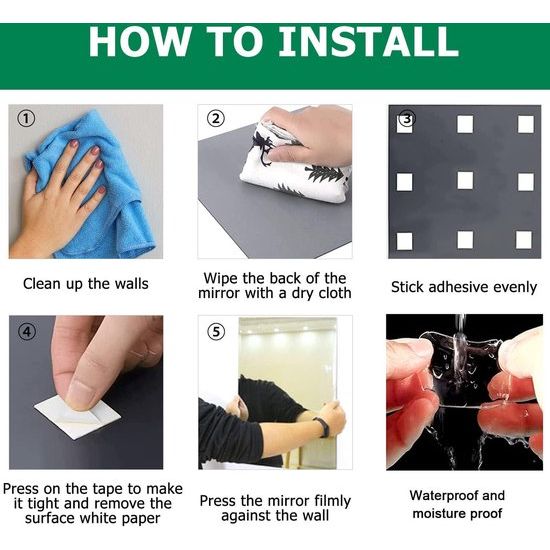 HOW TO INSTALL

①

Clean up the walls

②

Wipe the back of the mirror with a dry cloth

③

Stick adhesive evenly

④

Press on the tape to make it tight and remove the surface white paper

⑤

Press the mirror filmly against the wall

Waterproof and moisture proof