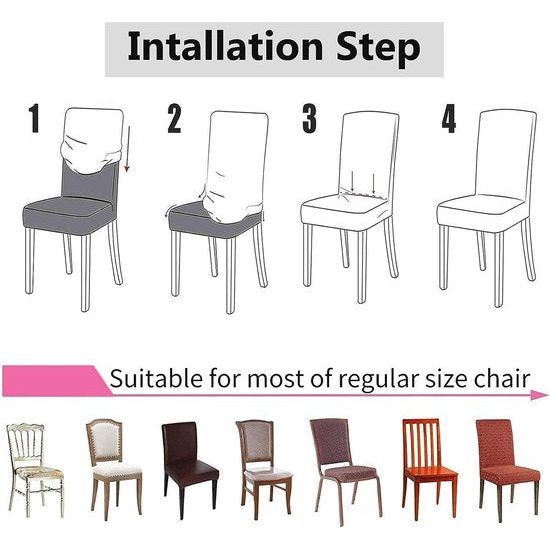 Intallation Step

1

2

3

4

Suitable for most of regular size chair