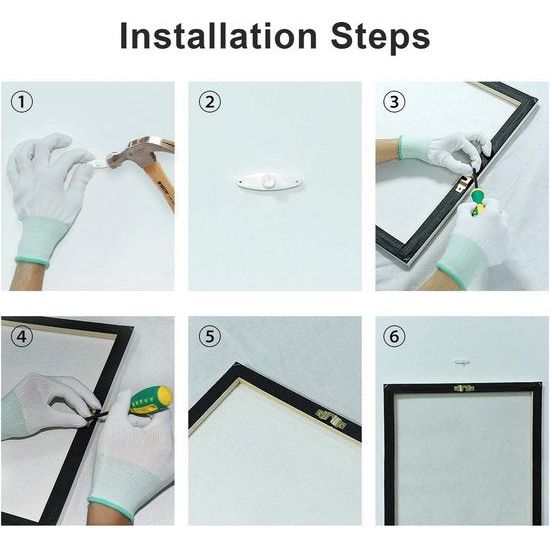 Installation Steps

①

②

③

④

⑤

⑥