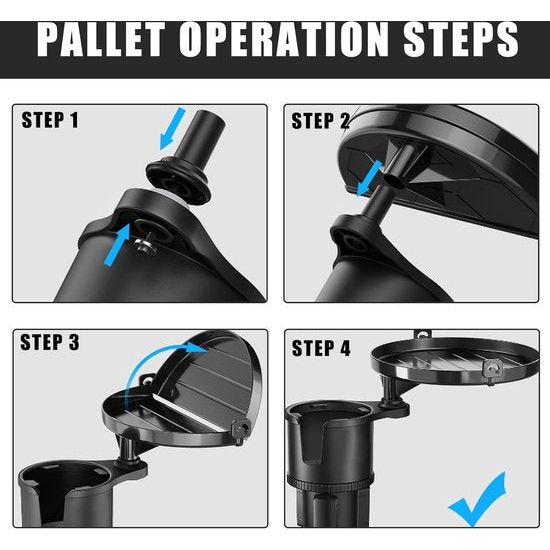 PALLET OPERATION STEPS

STEP 1

STEP 2

STEP 3

STEP 4