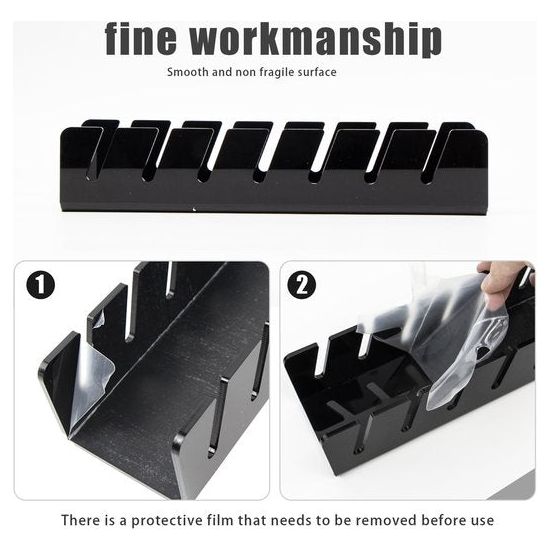 fine workmanship

Smooth and non fragile surface

1

2

There is a protective film that needs to be removed before use