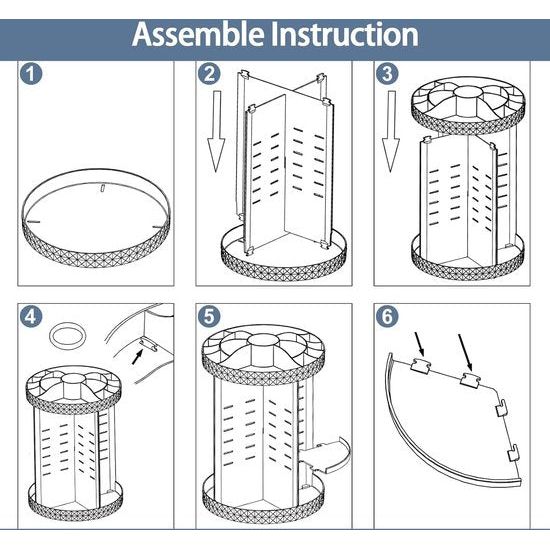 Assemble Instruction

1

2

3

4

5

6