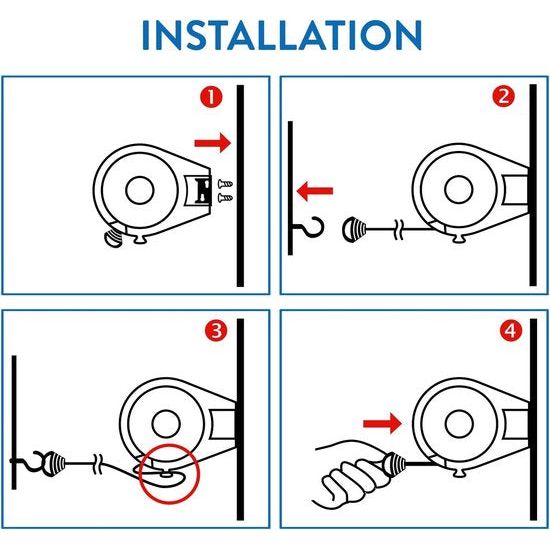 INSTALLATION

1

2

3

4