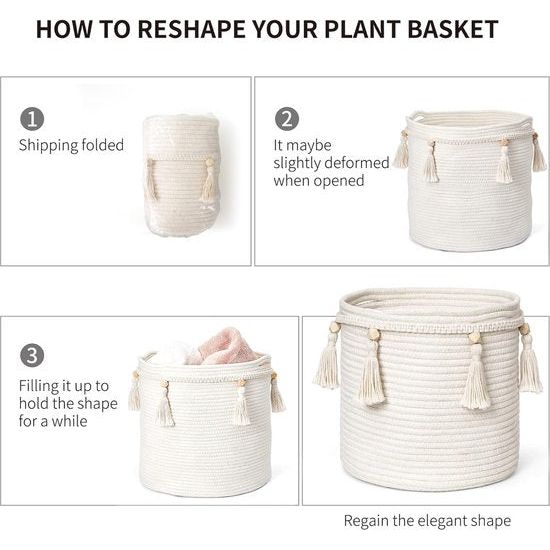 HOW TO RESHAPE YOUR PLANT BASKET

1
Shipping folded

2
It maybe slightly deformed when opened

3
Filling it up to hold the shape for a while

Regain the elegant shape