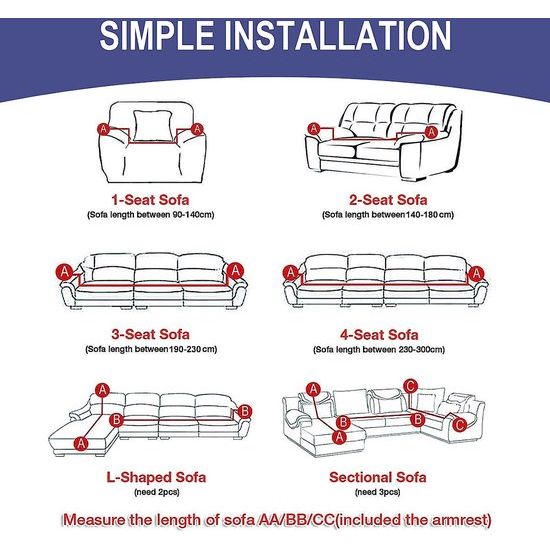 SIMPLE INSTALLATION

A A

1-Seat Sofa
(Sofa length between 90-140cm)

A A

2-Seat Sofa
(Sofa length between140-180cm)

A A

3-Seat Sofa
(Sofa length between190-230cm)

A A

4-Seat Sofa
(Sofa length between 230-300cm)

A B B A

L-Shaped Sofa
(need 2pcs)

A C B B A C

Sectional Sofa
(need 3pcs)

Measure the length of sofa AA/BB/CC(included the armrest)