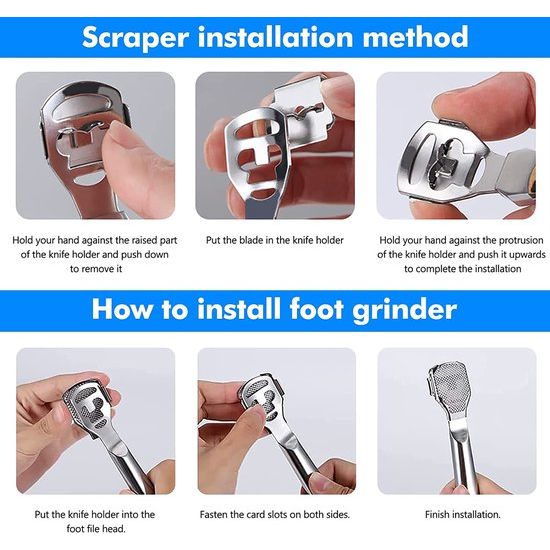 Scraper installation method

Hold your hand against the raised part of the knife holder and push down to remove it

Put the blade in the knife holder

Hold your hand against the protrusion of the knife holder and push it upwards to complete the installation

How to install foot grinder

Put the knife holder into the foot file head.

Fasten the card slots on both sides.

Finish installation.