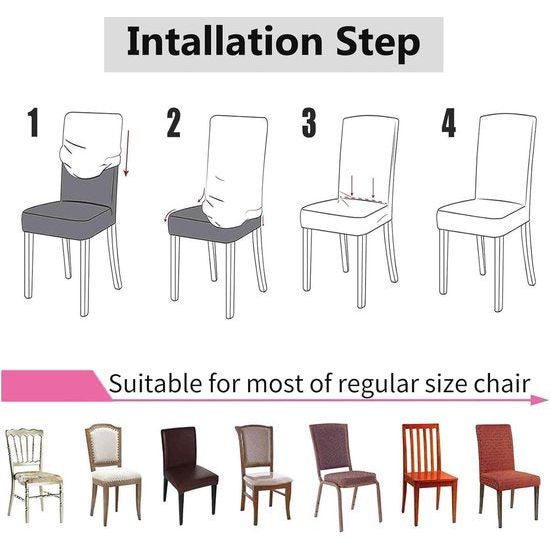 Intallation Step

1

2

3

4

Suitable for most of regular size chair