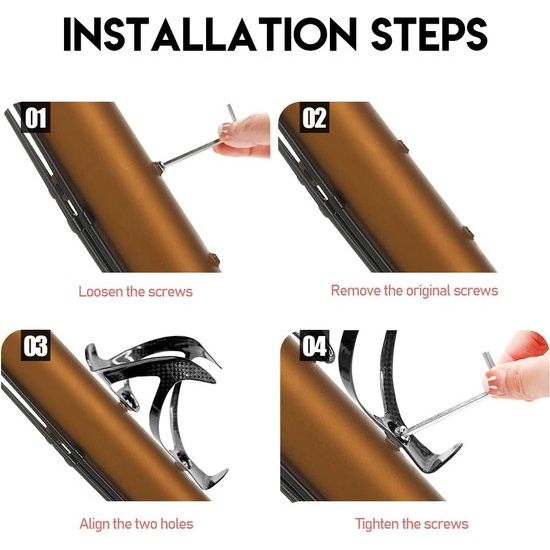 INSTALLATION STEPS

01

Loosen the screws

02

Remove the original screws

03

Align the two holes

04

Tighten the screws