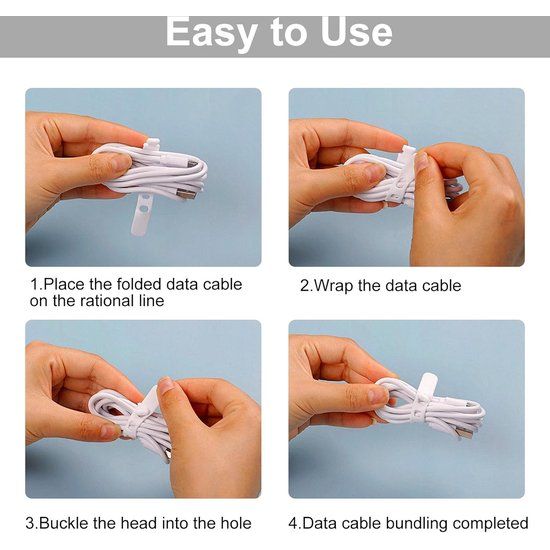 Easy to Use

1.Place the folded data cable on the rational line

2.Wrap the data cable

3.Buckle the head into the hole

4.Data cable bundling completed