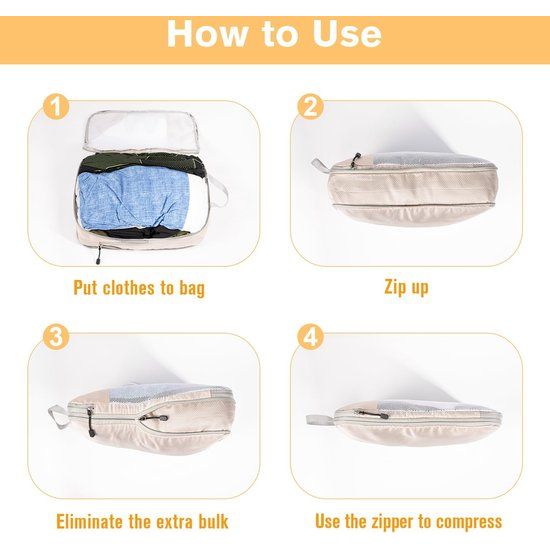 How to Use

1

Put clothes to bag

2

Zip up

3

Eliminate the extra bulk

4

Use the zipper to compress