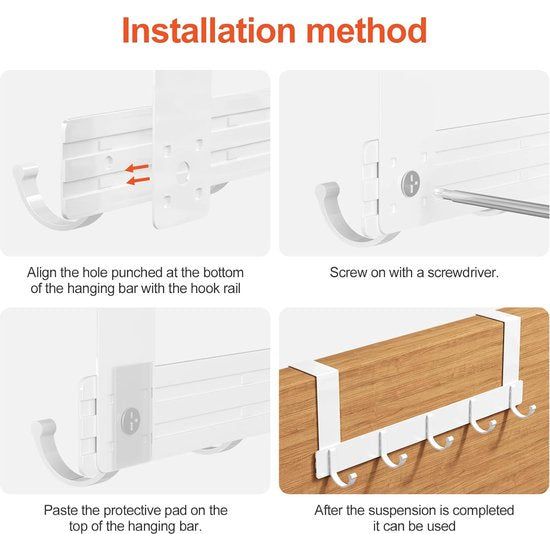 Installation method

Align the hole punched at the bottom of the hanging bar with the hook rail

Screw on with a screwdriver.

Paste the protective pad on the top of the hanging bar.

After the suspension is completed it can be used