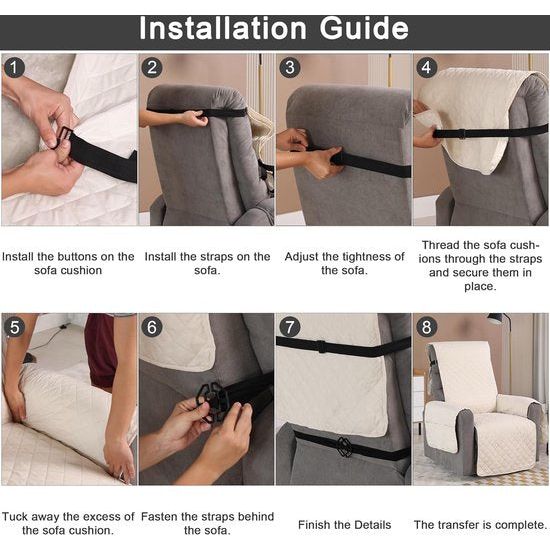 Installation Guide

1

Install the buttons on the sofa cushion

2

Install the straps on the sofa.

3

Adjust the tightness of the sofa.

4

Thread the sofa cushions through the straps and secure them in place.

5

Tuck away the excess of the sofa cushion.

6

Fasten the straps behind the sofa.

7

Finish the Details

8

The transfer is complete.