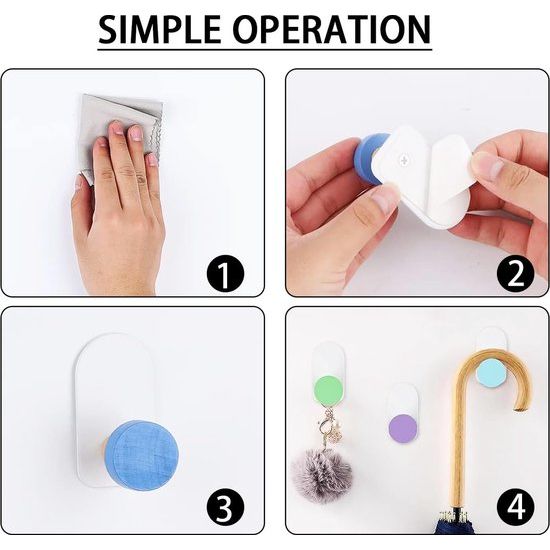 SIMPLE OPERATION

1

2

3

4