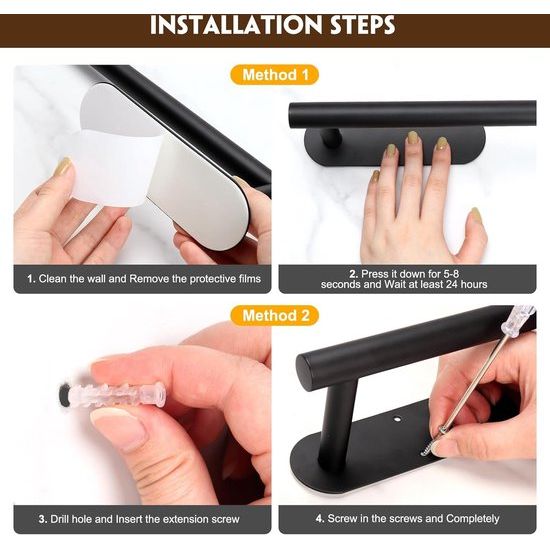 INSTALLATION STEPS

Method 1

1. Clean the wall and Remove the protective films

2. Press it down for 5-8 seconds and Wait at least 24 hours

Method 2

3. Drill hole and Insert the extension screw

4. Screw in the screws and Completely