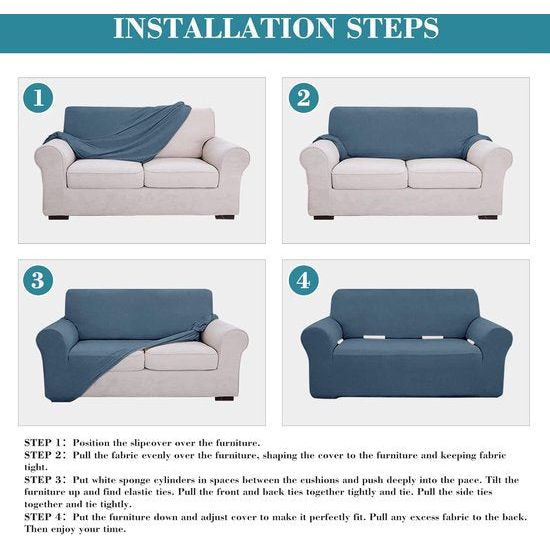 INSTALLATION STEPS

1

2

3

4

STEP 1： Position the slipcover over the furniture.
STEP 2： Pull the fabric evenly over the furniture, shaping the cover to the furniture and keeping fabric tight.
STEP 3： Put white sponge cylinders in spaces between the cushions and push deeply into the pace. Tilt the furniture up and find elastic ties. Pull the front and back ties together tightly and tie. Pull the side ties together and tie tightly.
STEP 4： Put the furniture down and adjust cover to make it perfectly fit. Pull any excess fabric to the back. Then enjoy your time.