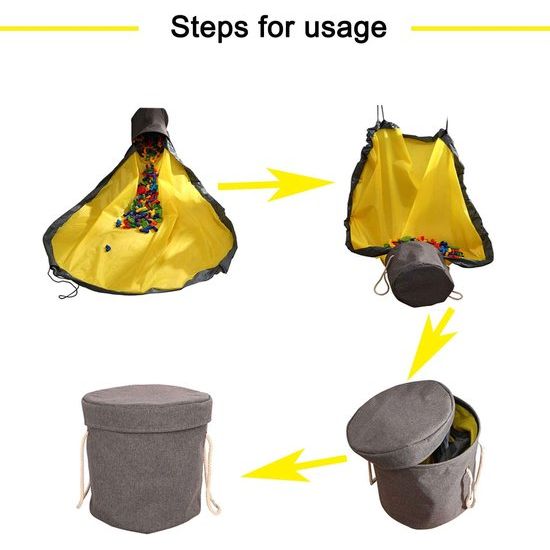 Steps for usage