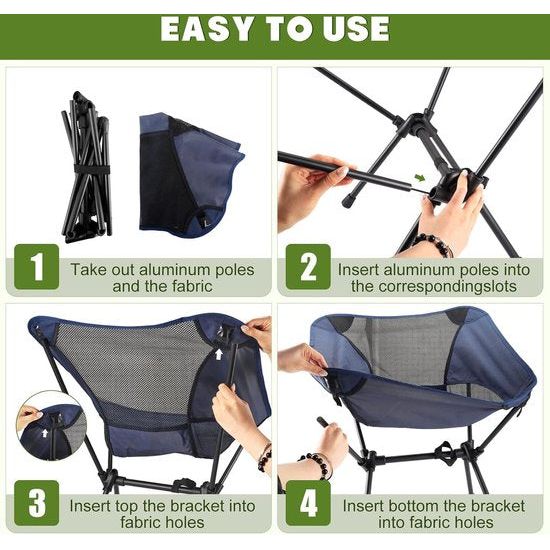 EASY TO USE

1 Take out aluminum poles and the fabric

2 Insert aluminum poles into the correspondingslots

3 Insert top the bracket into fabric holes

4 Insert bottom the bracket into fabric holes