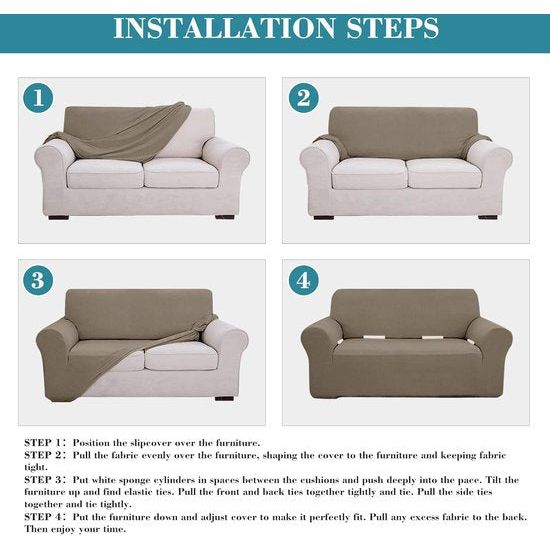 INSTALLATION STEPS

1

2

3

4

STEP 1: Position the slipcover over the furniture.
STEP 2: Pull the fabric evenly over the furniture, shaping the cover to the furniture and keeping fabric tight.
STEP 3: Put white sponge cylinders in spaces between the cushions and push deeply into the pace. Tilt the furniture up and find elastic ties. Pull the front and back ties together tightly and tie. Pull the side ties together and tie tightly.
STEP 4: Put the furniture down and adjust cover to make it perfectly fit. Pull any excess fabric to the back. Then enjoy your time.