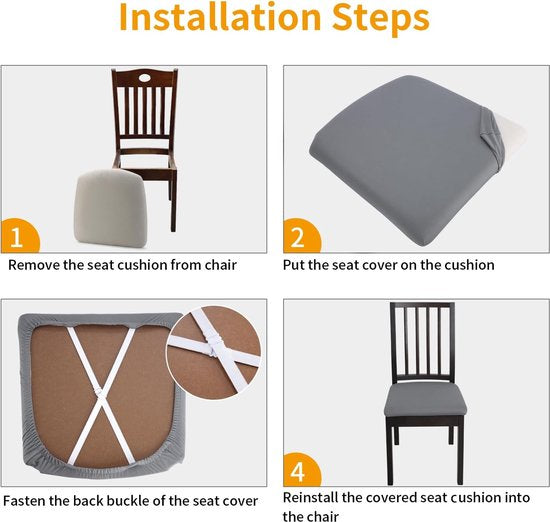 Installation Steps

1
Remove the seat cushion from chair

2
Put the seat cover on the cushion

Fasten the back buckle of the seat cover

4
Reinstall the covered seat cushion into the chair