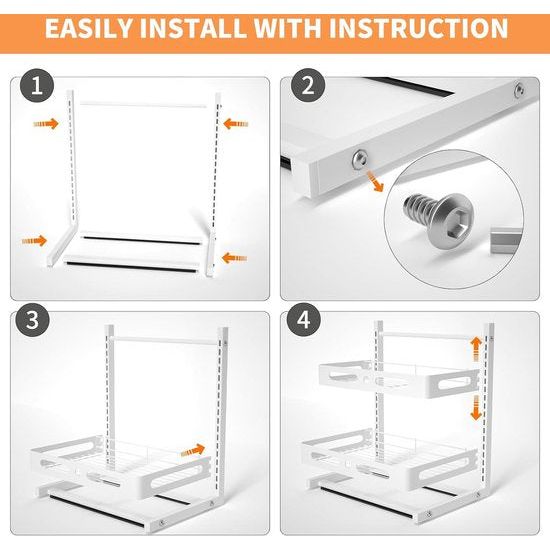 EASILY INSTALL WITH INSTRUCTION

1

2

3

4