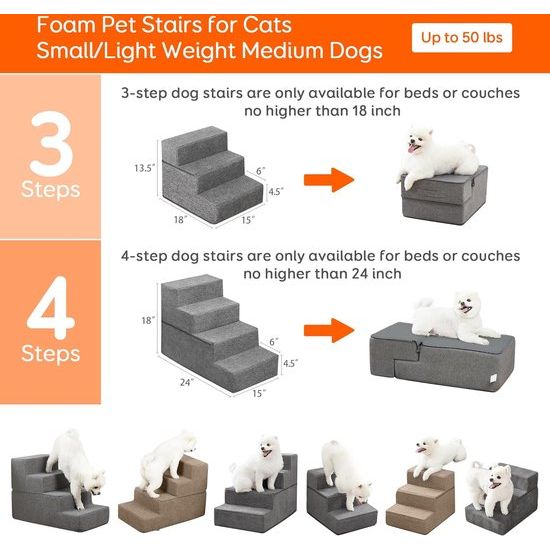 Foam Pet Stairs for Cats
Small/Light Weight Medium Dogs

Up to 50 lbs

3
Steps

3-step dog stairs are only available for beds or couches no higher than 18 inch

13.5"
6"
4.5"
18"
15"

4
Steps

4-step dog stairs are only available for beds or couches no higher than 24 inch

18"
6"
4.5"
24"
15"