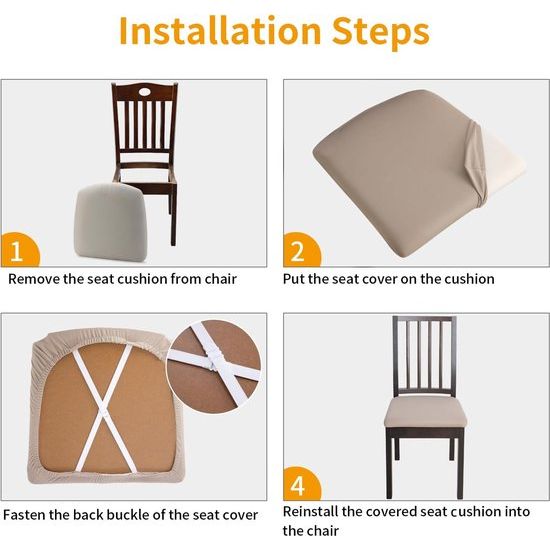 Installation Steps

1

Remove the seat cushion from chair

2

Put the seat cover on the cushion

Fasten the back buckle of the seat cover

4

Reinstall the covered seat cushion into the chair