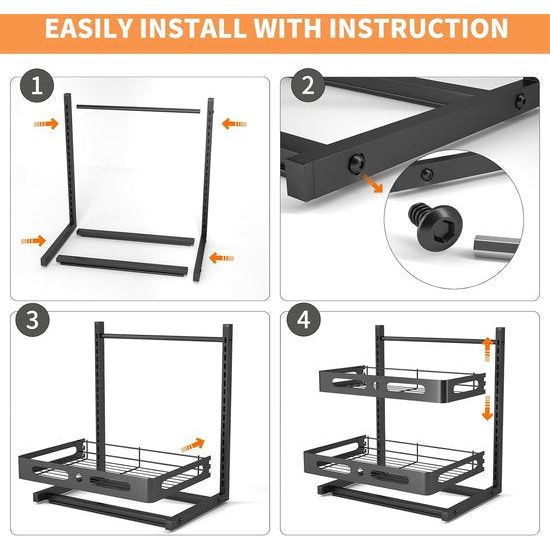 EASILY INSTALL WITH INSTRUCTION

1

2

3

4