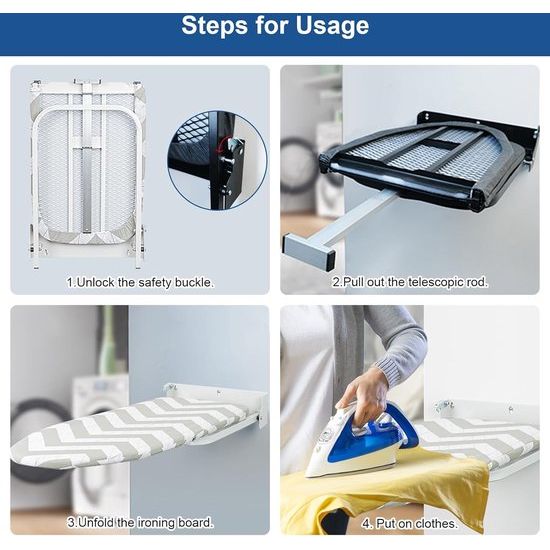 Steps for Usage

1.Unlock the safety buckle.

2.Pull out the telescopic rod.

3.Unfold the ironing board.

4. Put on clothes.