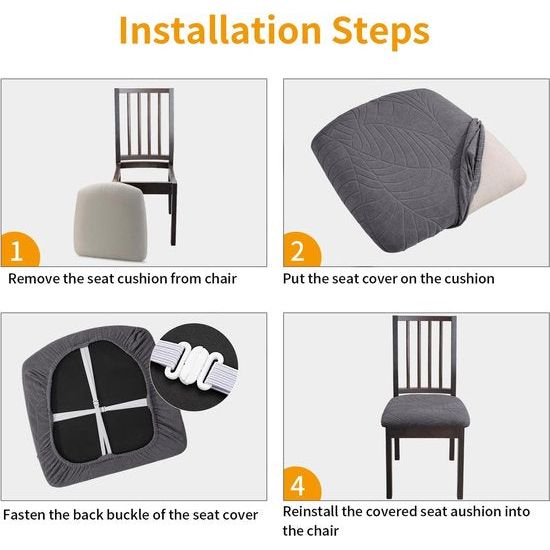 Installation Steps

1

Remove the seat cushion from chair

2

Put the seat cover on the cushion

Fasten the back buckle of the seat cover

4

Reinstall the covered seat aushion into the chair