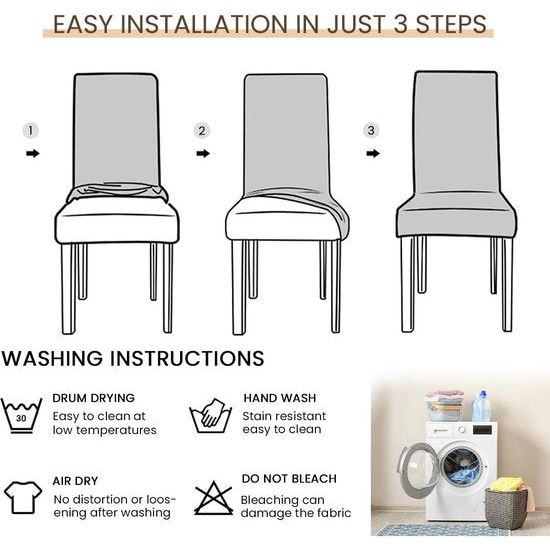 EASY INSTALLATION IN JUST 3 STEPS

1

2

3

WASHING INSTRUCTIONS

30

DRUM DRYING
Easy to clean at low temperatures

HAND WASH
Stain resistant easy to clean

AIR DRY
No distortion or loosening after washing

DO NOT BLEACH
Bleaching can damage the fabric