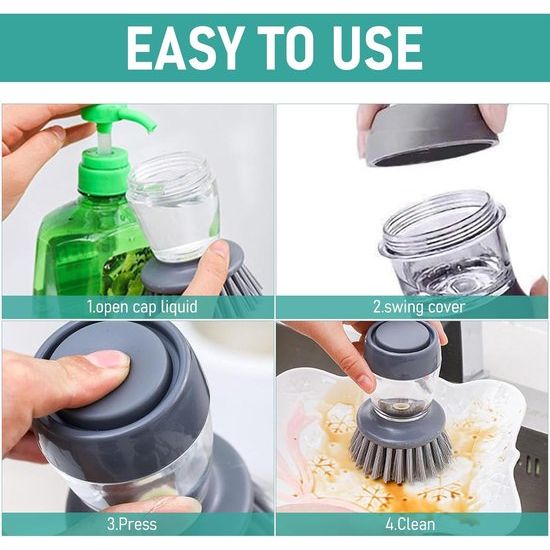 EASY TO USE

1.open cap liquid

2.swing cover

3.Press

4.Clean