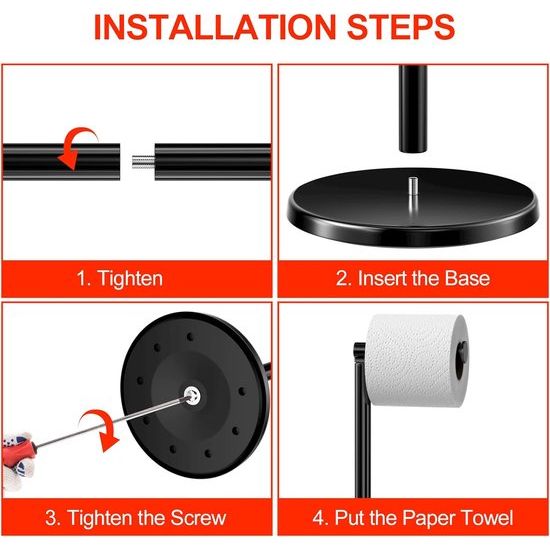 INSTALLATION STEPS

1. Tighten

2. Insert the Base

3. Tighten the Screw

4. Put the Paper Towel