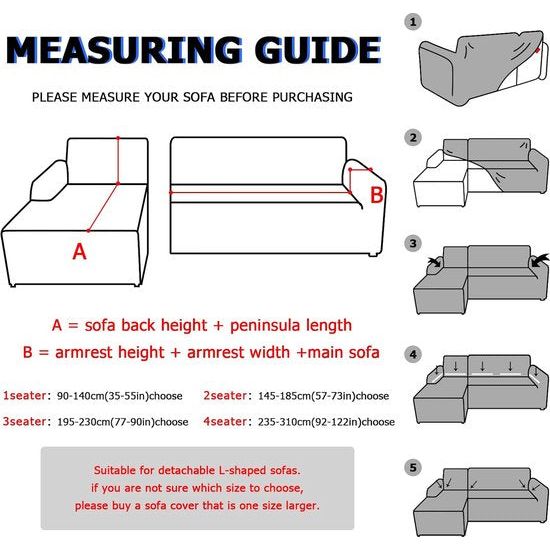 MEASURING GUIDE

PLEASE MEASURE YOUR SOFA BEFORE PURCHASING

A

B

A = sofa back height + peninsula length

B = armrest height + armrest width +main sofa

1seater: 90-140cm(35-55in)choose

2seater: 145-185cm(57-73in)choose

3seater: 195-230cm(77-90in)choose

4seater: 235-310cm(92-122in)choose

Suitable for detachable L-shaped sofas.
if you are not sure which size to choose,
please buy a sofa cover that is one size larger.

1

2

3

4

5