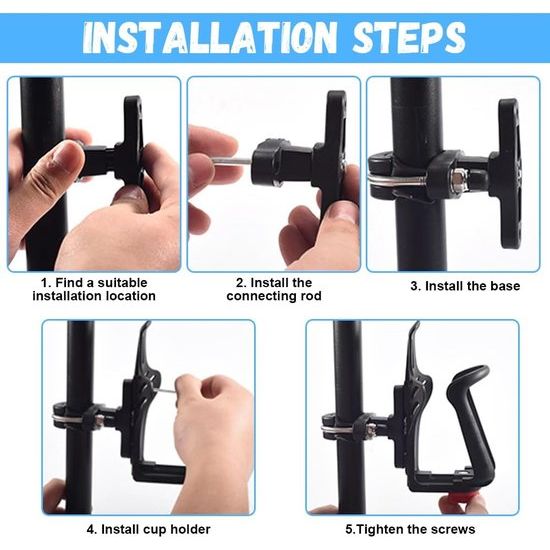 INSTALLATION STEPS

1. Find a suitable installation location

2. Install the connecting rod

3. Install the base

4. Install cup holder

5.Tighten the screws