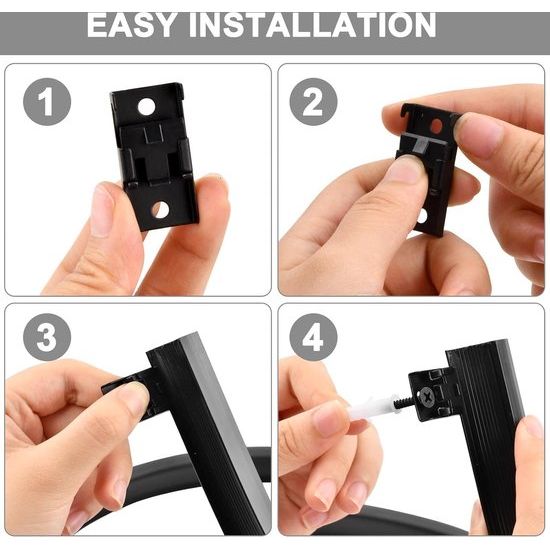 EASY INSTALLATION

1

2

3

4