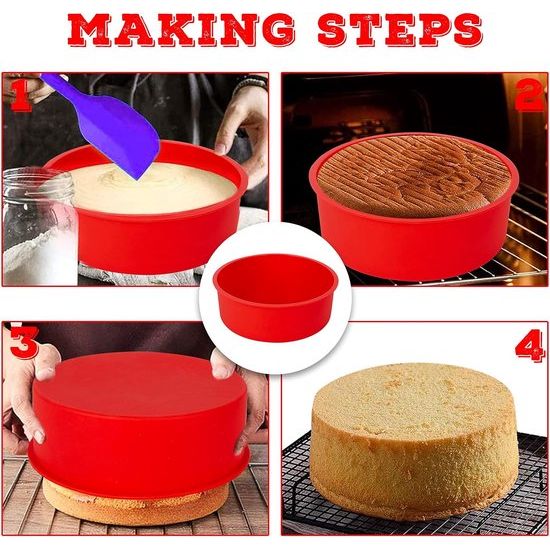 MAKING STEPS

1

2

3

4