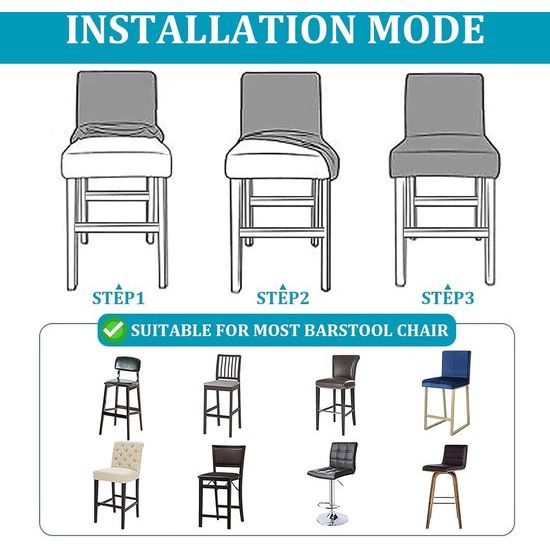 INSTALLATION MODE

STEP1

STEP2

STEP3

SUITABLE FOR MOST BARSTOOL CHAIR