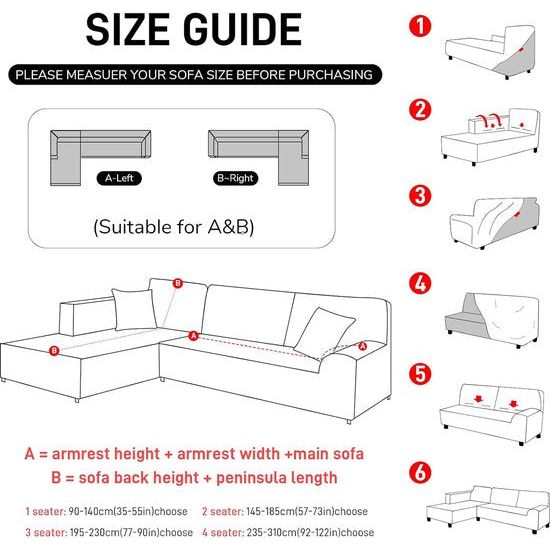 SIZE GUIDE

PLEASE MEASUER YOUR SOFA SIZE BEFORE PURCHASING

A-Left

B~Right

(Suitable for A&B)

B

B

A

A

A = armrest height + armrest width +main sofa

B = sofa back height + peninsula length

1 seater: 90-140cm(35-55in)choose

2 seater: 145-185cm(57-73in)choose

3 seater: 195-230cm(77-90in)choose

4 seater: 235-310cm(92-122in)choose

1

2

3

4

5

6