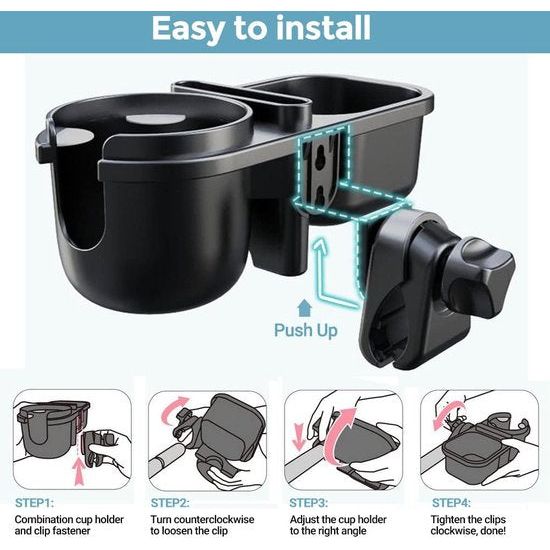 Easy to install

Push Up

STEP1:
Combination cup holder and clip fastener

STEP2:
Turn counterclockwise to loosen the clip

STEP3:
Adjust the cup holder to the right angle

STEP4:
Tighten the clips clockwise, done!