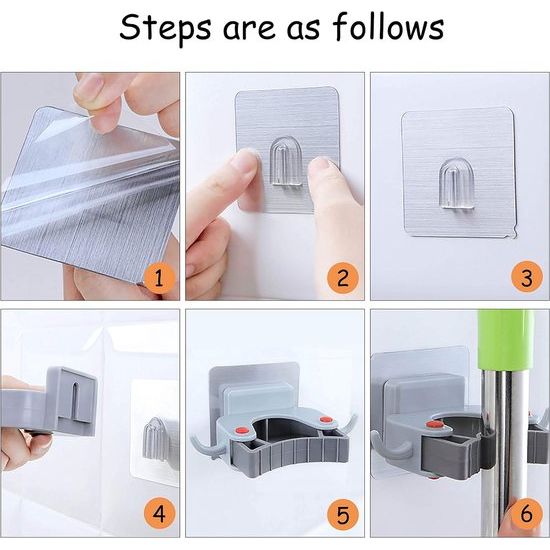 Steps are as follows

1

2

3

4

5

6