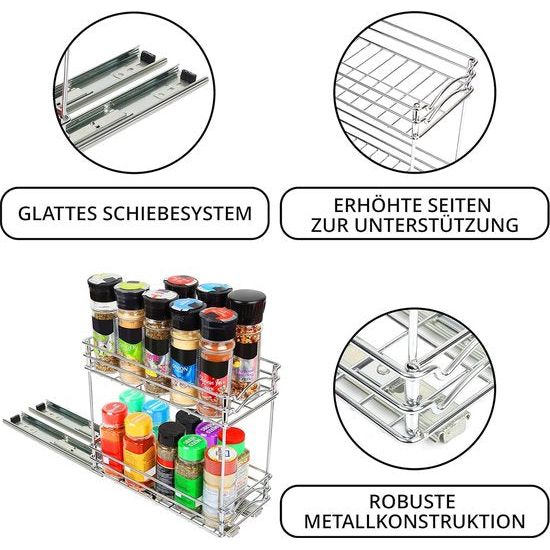 GLATTES SCHIEBESYSTEM

ERHÖHTE SEITEN ZUR UNTERSTÜTZUNG

ROBUSTE METALLKONSTRUKTION