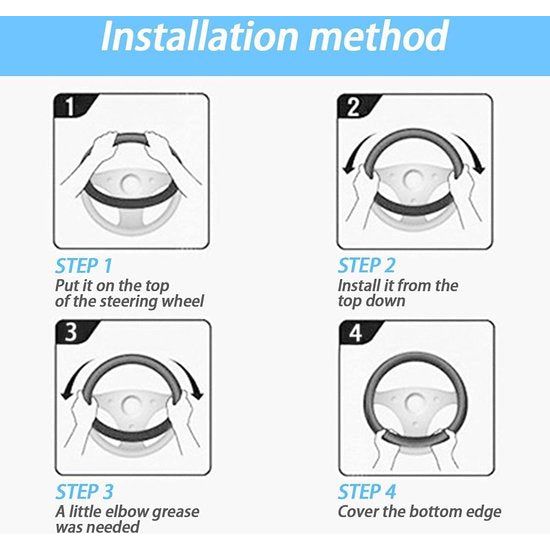 Installation method

1

STEP 1
Put it on the top of the steering wheel

2

STEP 2
Install it from the top down

3

STEP 3
A little elbow grease was needed

4

STEP 4
Cover the bottom edge