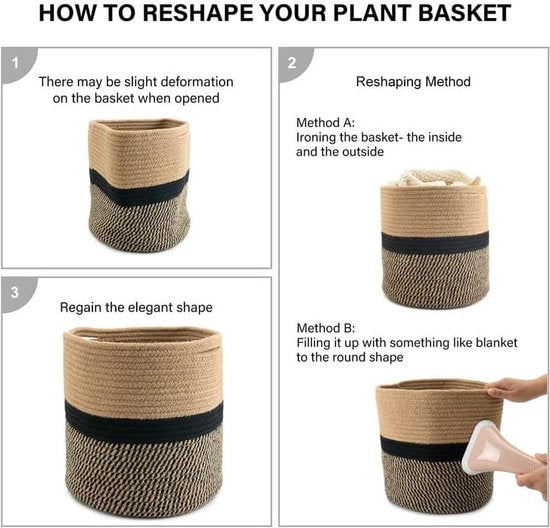 HOW TO RESHAPE YOUR PLANT BASKET

1

There may be slight deformation on the basket when opened

3

Regain the elegant shape

2

Reshaping Method

Method A:
Ironing the basket- the inside and the outside

Method B:
Filling it up with something like blanket to the round shape