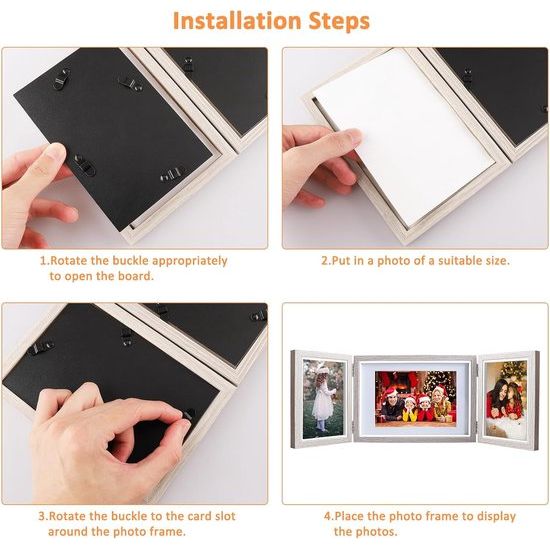 Installation Steps

1.Rotate the buckle appropriately to open the board.

2.Put in a photo of a suitable size.

3.Rotate the buckle to the card slot around the photo frame.

4.Place the photo frame to display the photos.