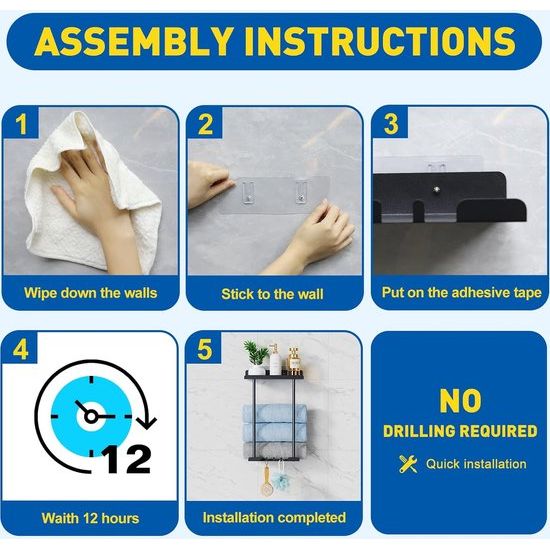 ASSEMBLY INSTRUCTIONS

1
Wipe down the walls

2
Stick to the wall

3
Put on the adhesive tape

4
12
Waith 12 hours

5
Installation completed

NO
DRILLING REQUIRED
Quick installation