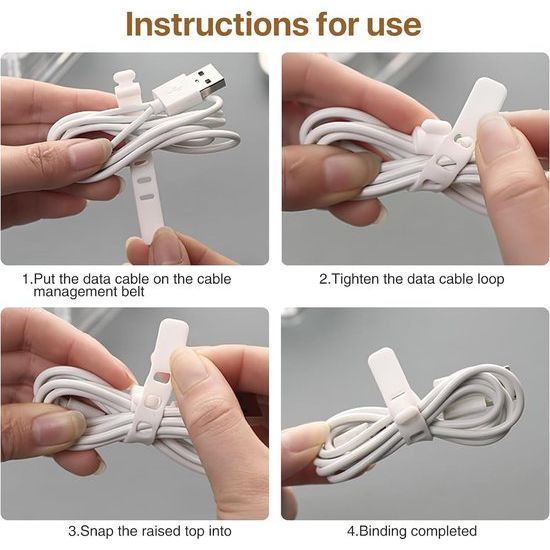 Instructions for use

1.Put the data cable on the cable management belt

2.Tighten the data cable loop

3.Snap the raised top into

4.Binding completed